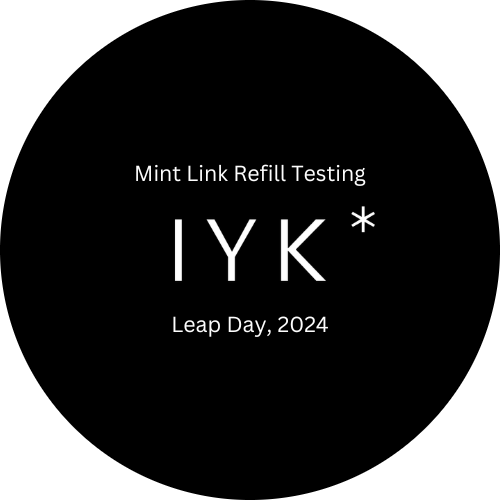 Mint Link Refill Testing

IYK*

Leap Day, 2024